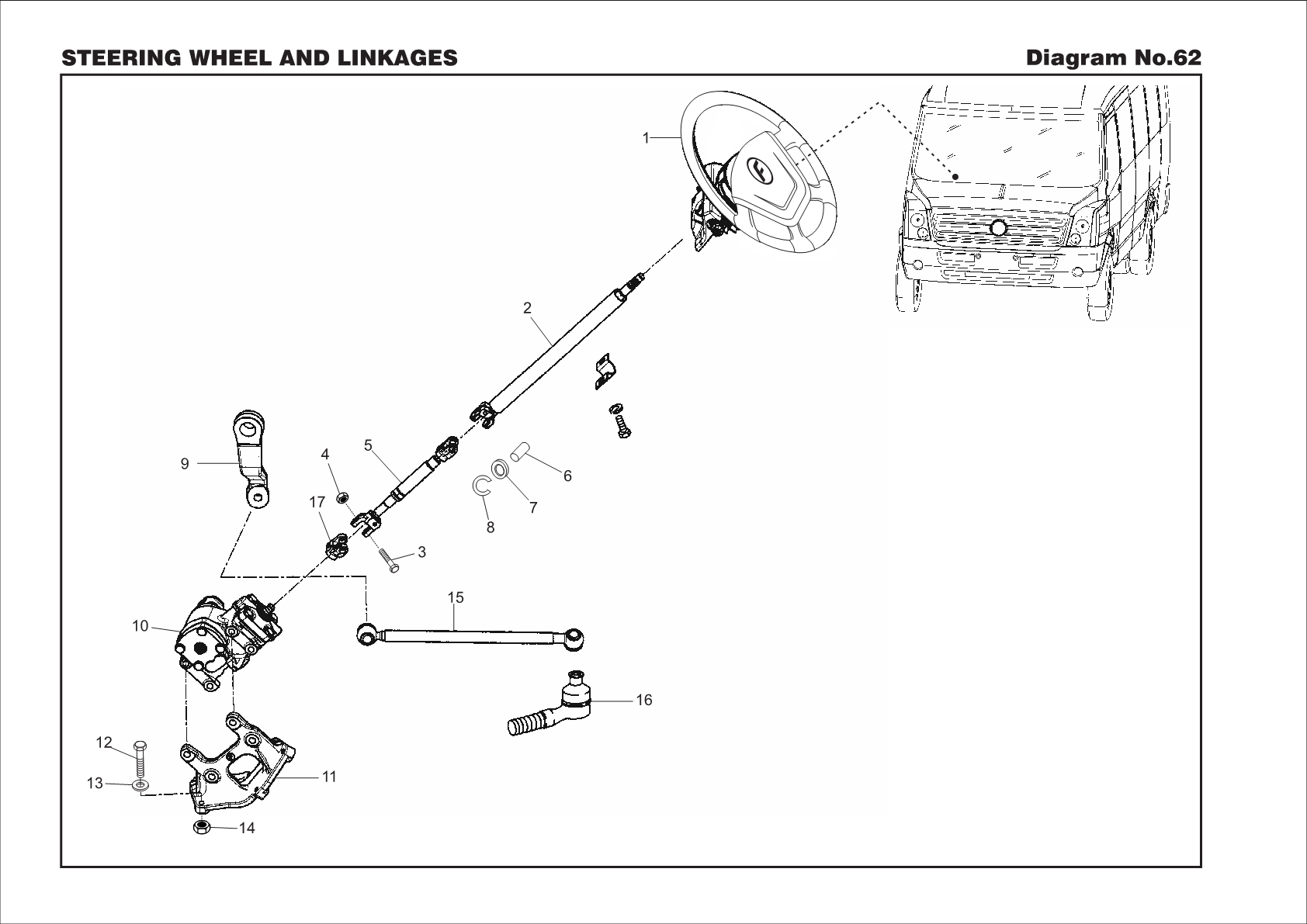 STEERING WHEEL AND LINKAGES

Diagram No.62

1

2

9

4

5

6

7

8

17

3

15

10

16

12

13

11

14