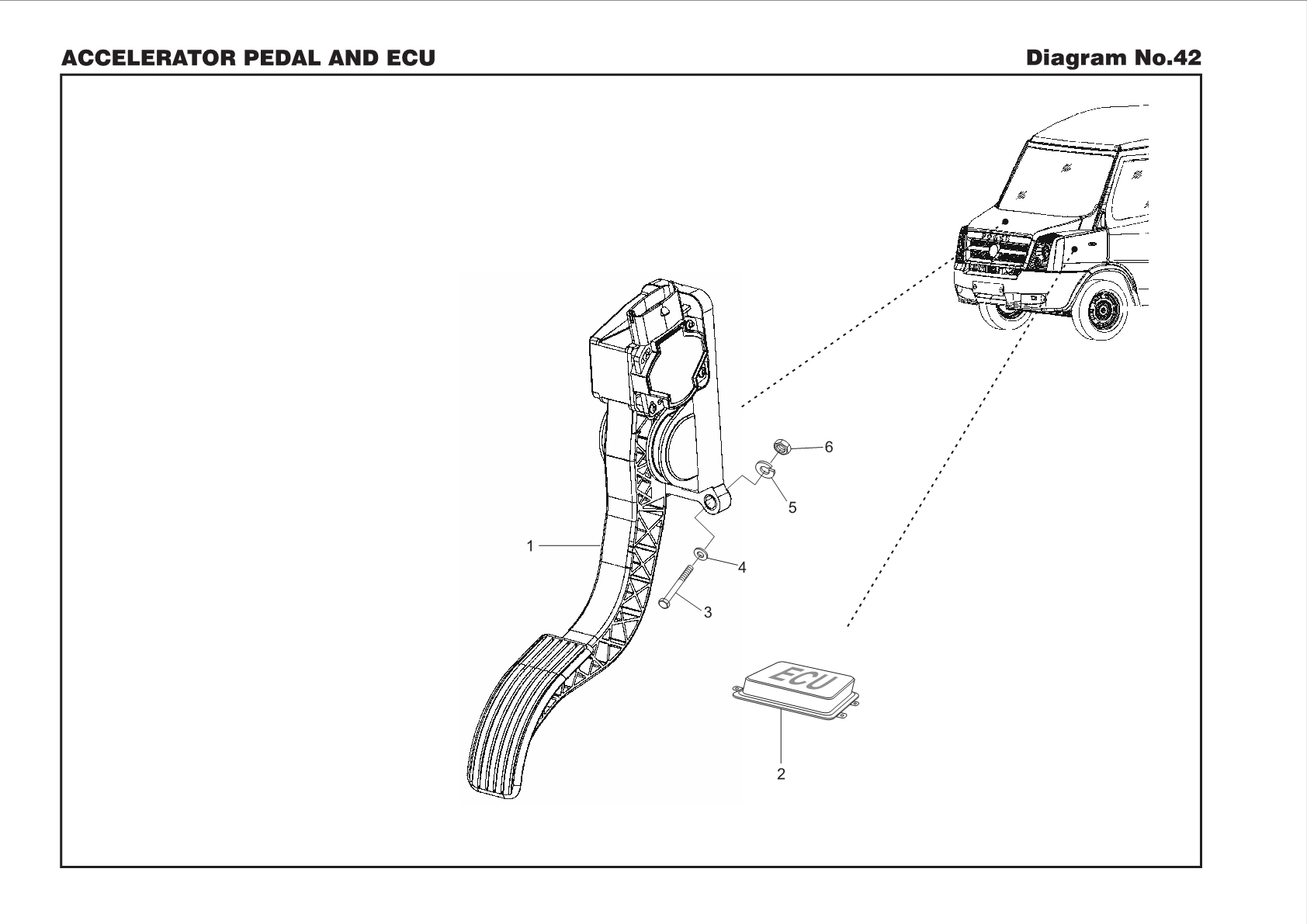 ACCELERATOR PEDAL AND ECU

Diagram No.42

6

5

1

4

3

ECU

2