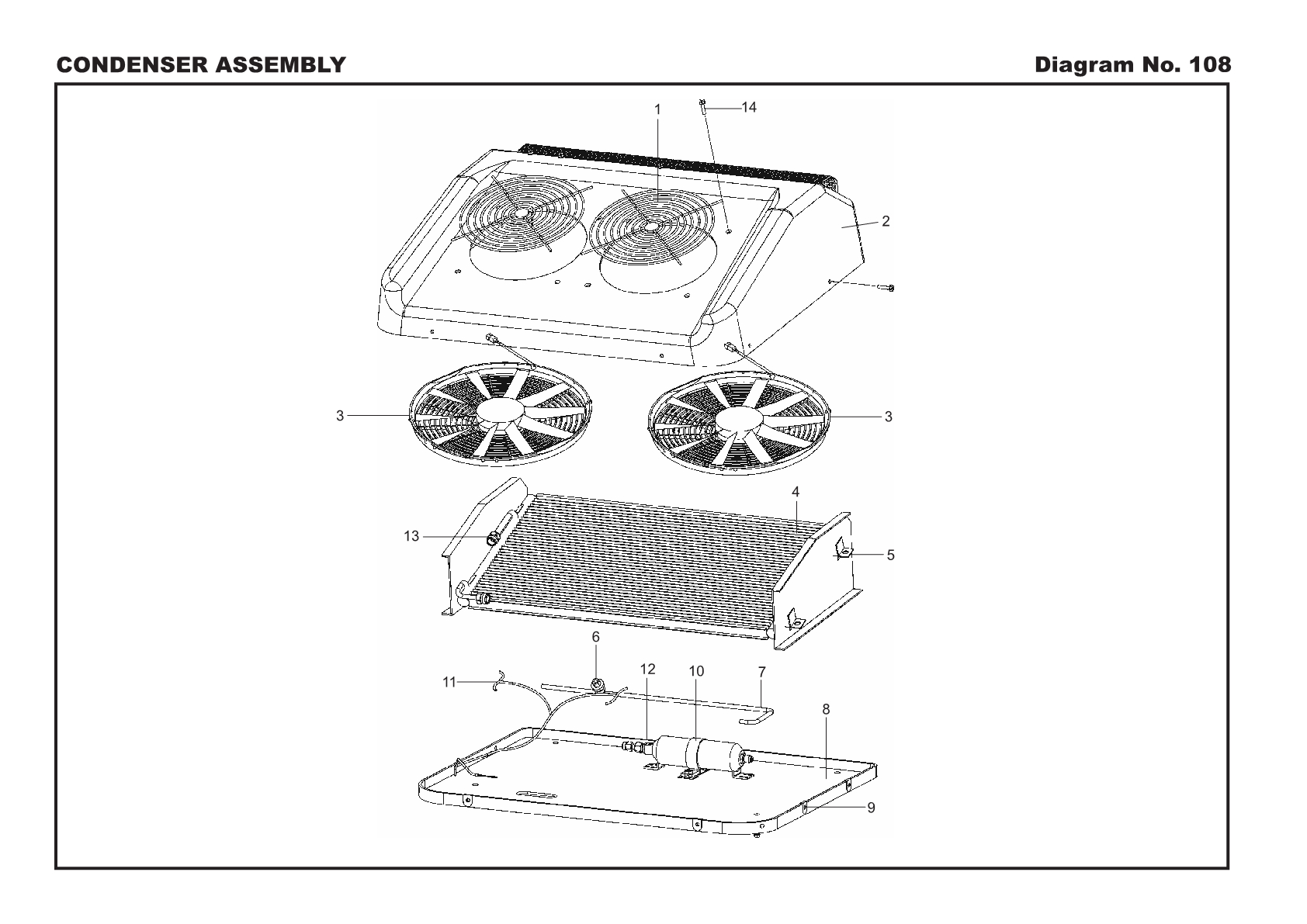 CONDENSER ASSEMBLY

Diagram No. 108

1
14
2
3
3
4
13
5
6
12
10
7
11
8
9